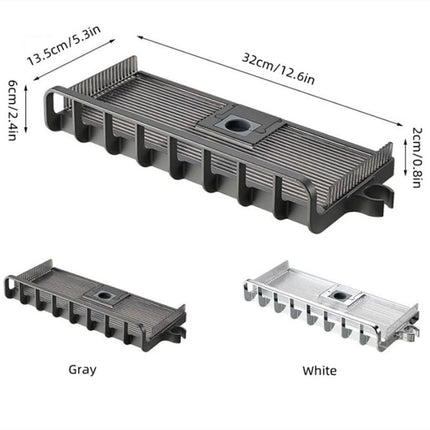 13.5cm/5.3in

32cm/12.6in

6cm/2.4in

2cm/0.8in

Gray

White